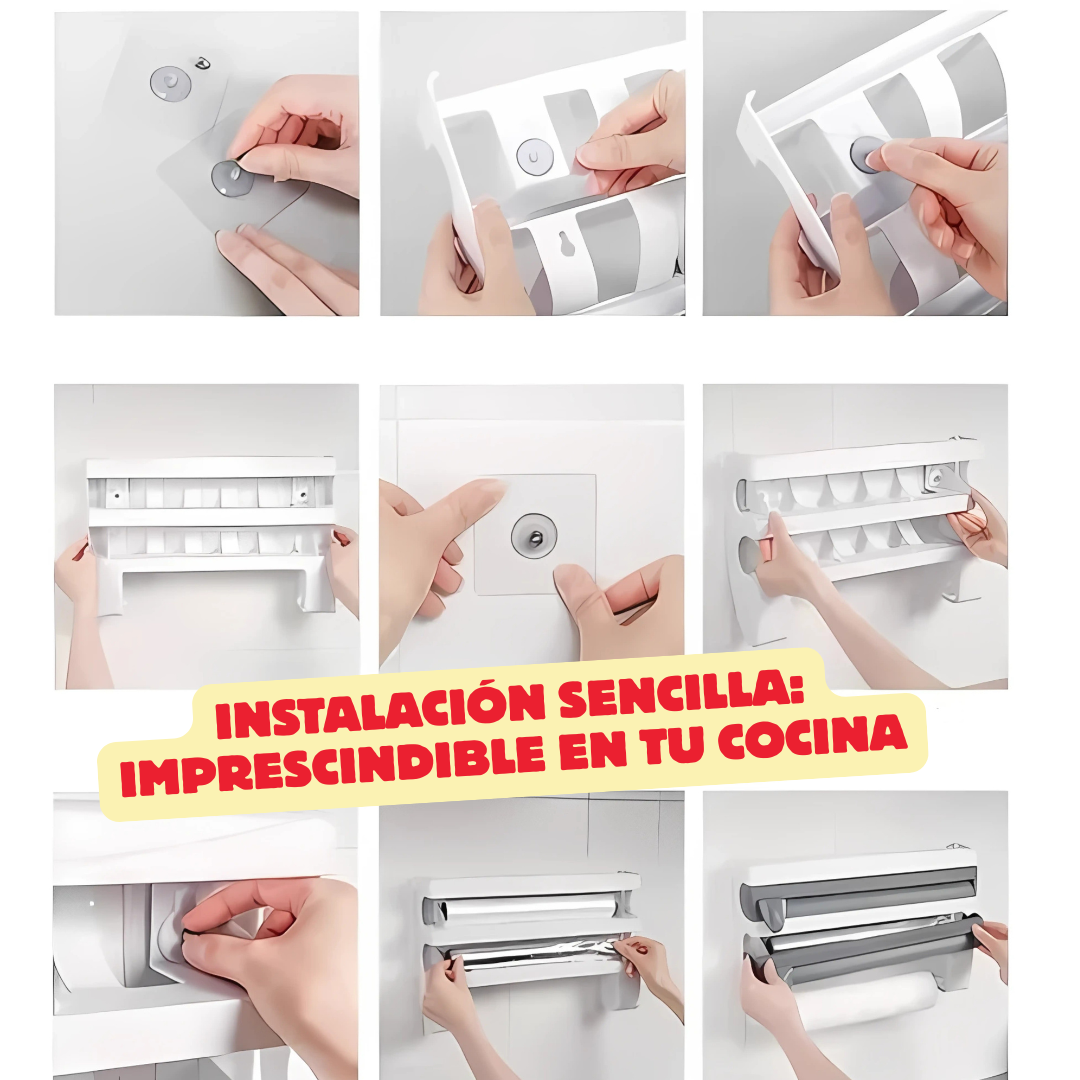 INSTALACIÓN SENCILLA:
IMPRESCINDIBLE EN TU COCINA